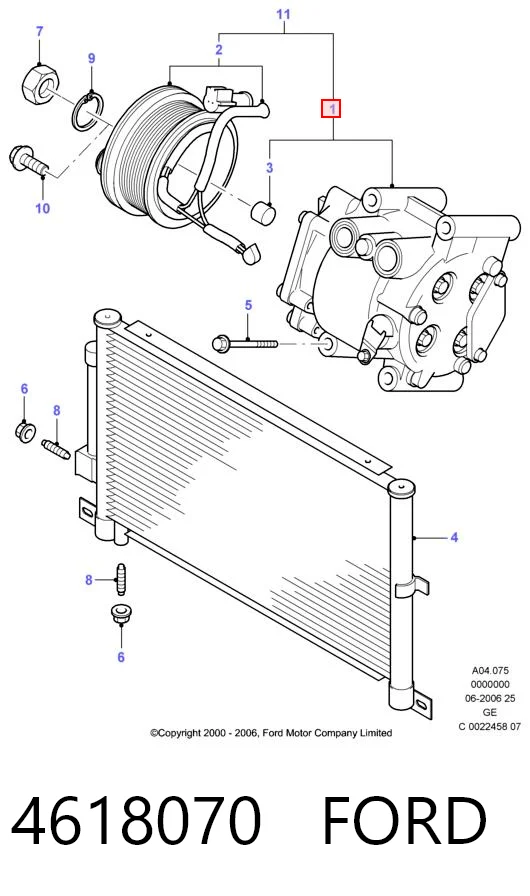 11
7
2
9
1
3
10
5
6
8
4
8
6
A04.075
0000000
06-2006 25
GE
C 0022458 07
©Copyright 2000 - 2006, Ford Motor Company Limited
4618070 FORD