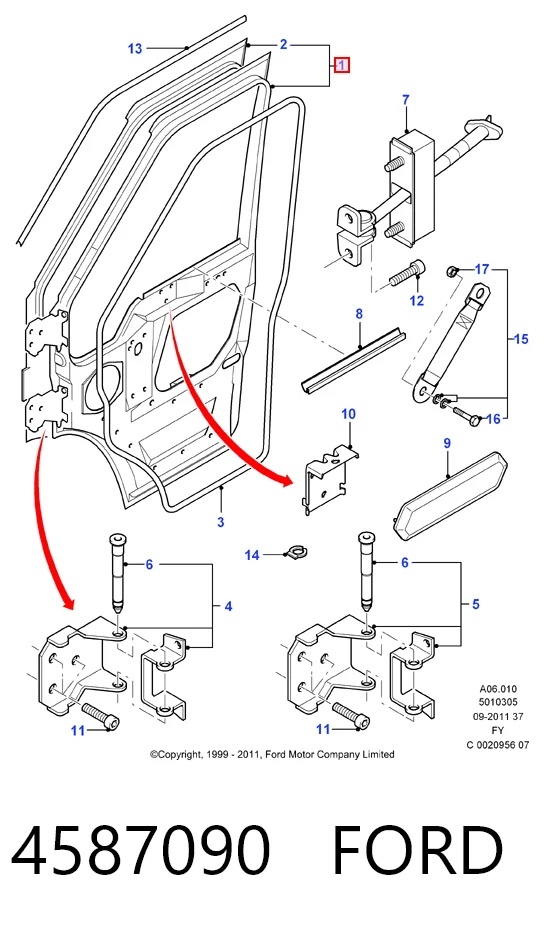 13
2
1
7
17
12
8
15
16
10
9
3
14
6
4
6
5
11
11
A06.010
5010305
09-2011 37
FY
C 0020956 07

©Copyright, 1999 - 2011, Ford Motor Company Limited

4587090 FORD