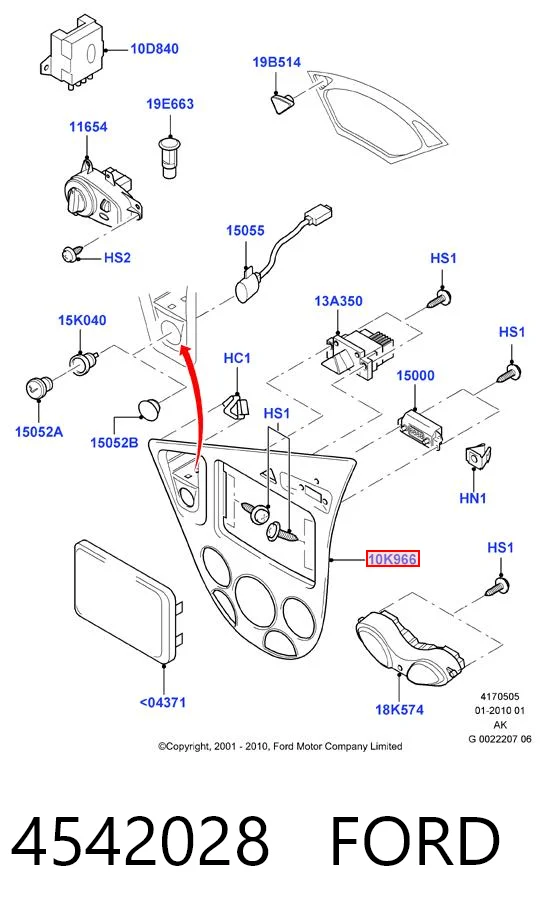 10D840

19B514

19E663

11654

HS2

15055

HS1

13A350

HS1

15K040

HC1

15000

15052A

15052B

HS1

HN1

10K966

HS1

<04371

18K574

4170505
01-2010 01
AK
G 0022207 06

©Copyright, 2001 - 2010, Ford Motor Company Limited

4542028 FORD