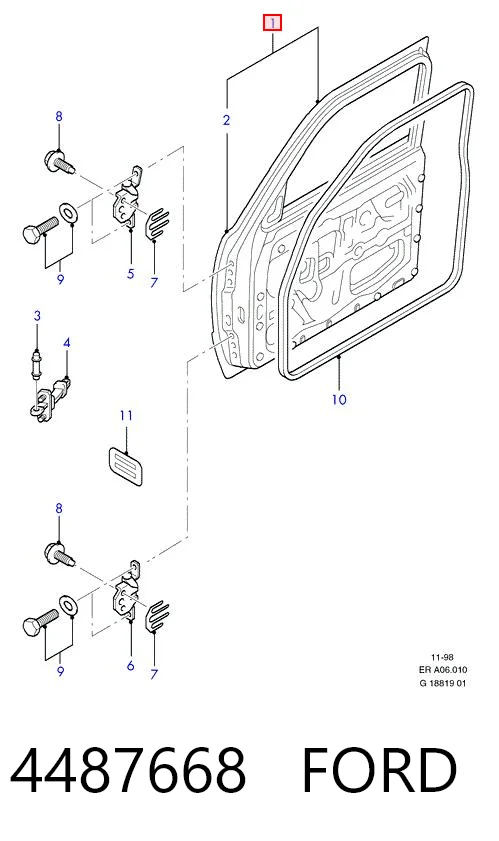 1
2
8
9
5
7
3
4
11
10
8
9
6
7
11-98
ER A06.010
G 18819 01

4487668 FORD