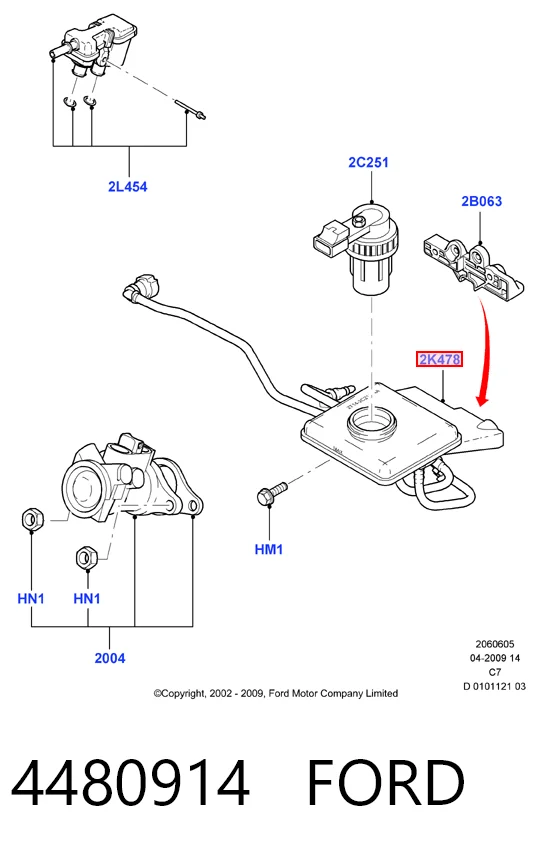 2L454

2C251

2B063

2K478

HM1

HN1

HN1

2004

2060605
04-2009 14
C7
D 0101121 03

©Copyright, 2002 - 2009, Ford Motor Company Limited

4480914 FORD