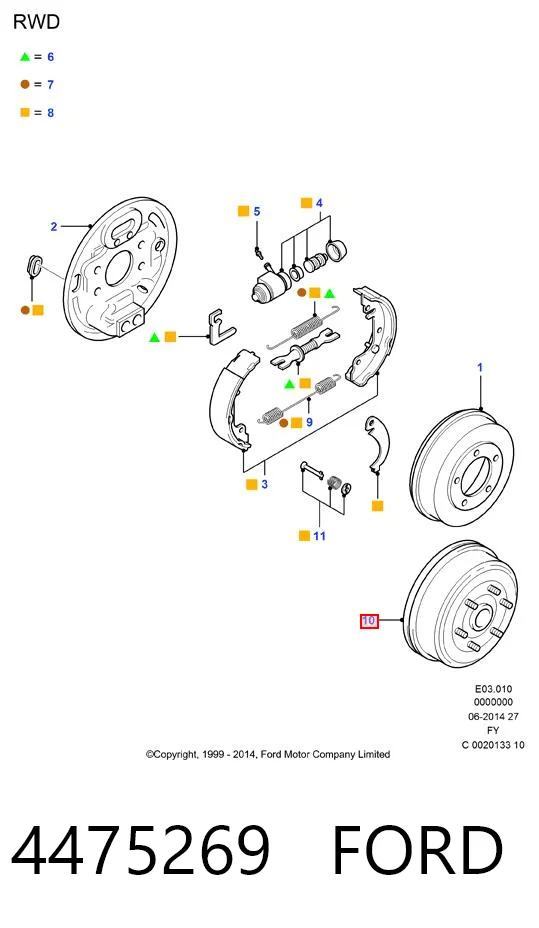 RWD

= 6

= 7

= 8

2

5

4

1

9

3

11

10

E03.010
0000000
06-2014 27
FY
C 0020133 10

©Copyright, 1999 - 2014, Ford Motor Company Limited

4475269 FORD