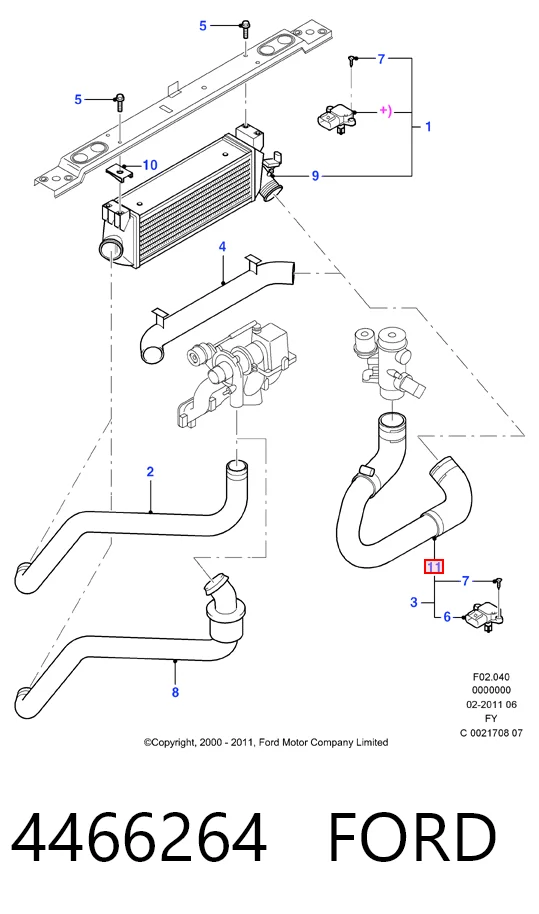 5
7
5
+)
1
10
9
4
2
11
7
3
6
8
F02.040
0000000
02-2011 06
FY
C 0021708 07
©Copyright, 2000 - 2011, Ford Motor Company Limited

4466264 FORD