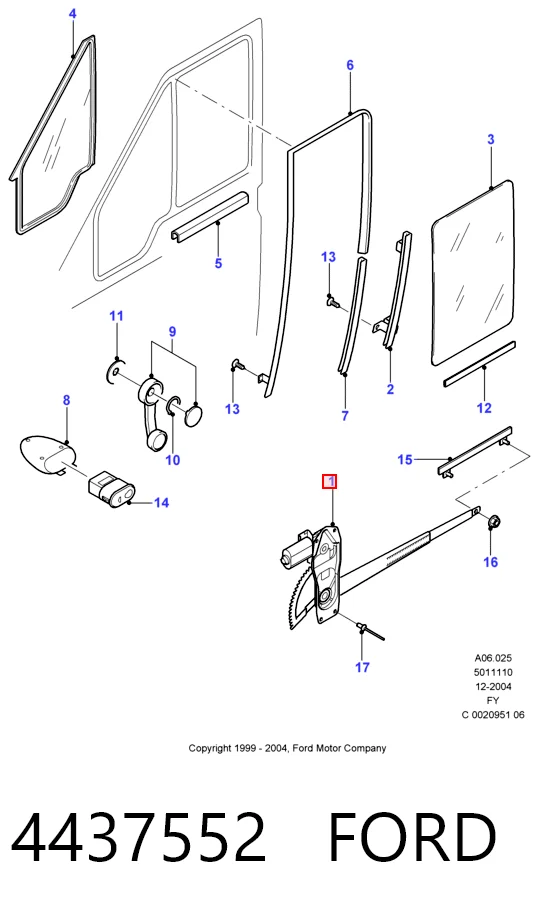 4
6
3
5
13
11
9
2
13
7
12
8
10
15
14
1
16
17

A06.025
5011110
12-2004
FY
C 0020951 06

Copyright 1999 - 2004, Ford Motor Company

4437552 FORD