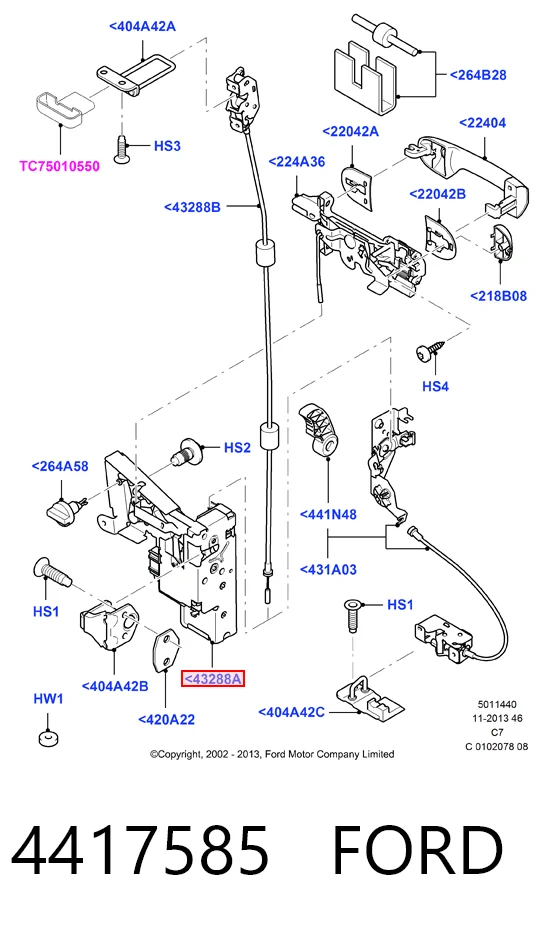 <404A42A

<264B28

TC75010550

HS3

<22042A

<22404

<224A36

<43288B

<22042B

<218B08

HS4

HS2

<264A58

<441N48

<431A03

HS1

HS1

<404A42B

<43288A

HW1

<420A22

<404A42C

5011440
11-2013 46
C7
C 0102078 08

©Copyright, 2002 - 2013, Ford Motor Company Limited

4417585 FORD