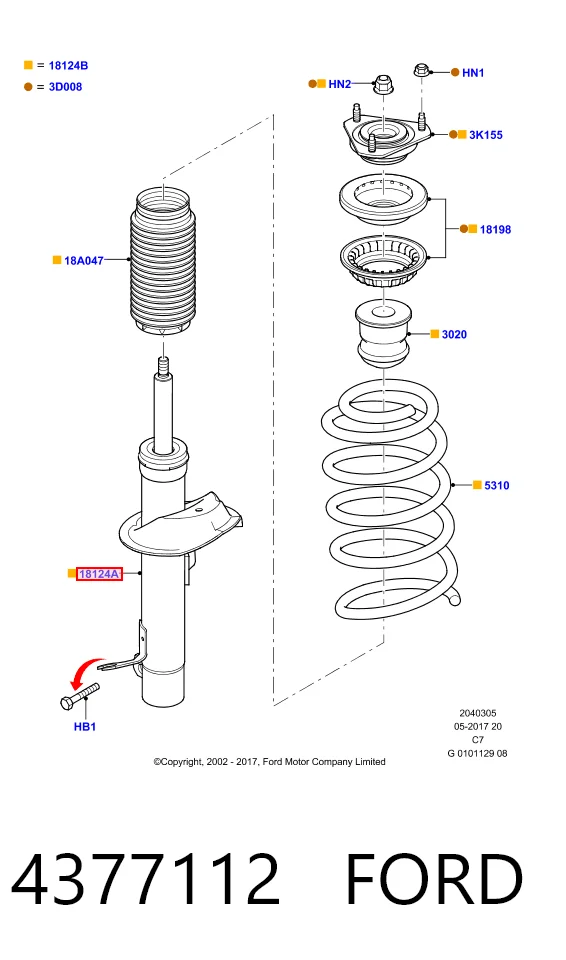 = 18124B
= 3D008

HN2
HN1
3K155
18198
18A047
3020
5310
18124A
HB1

2040305
05-2017 20
C7
G 0101129 08

©Copyright, 2002 - 2017, Ford Motor Company Limited

4377112 FORD