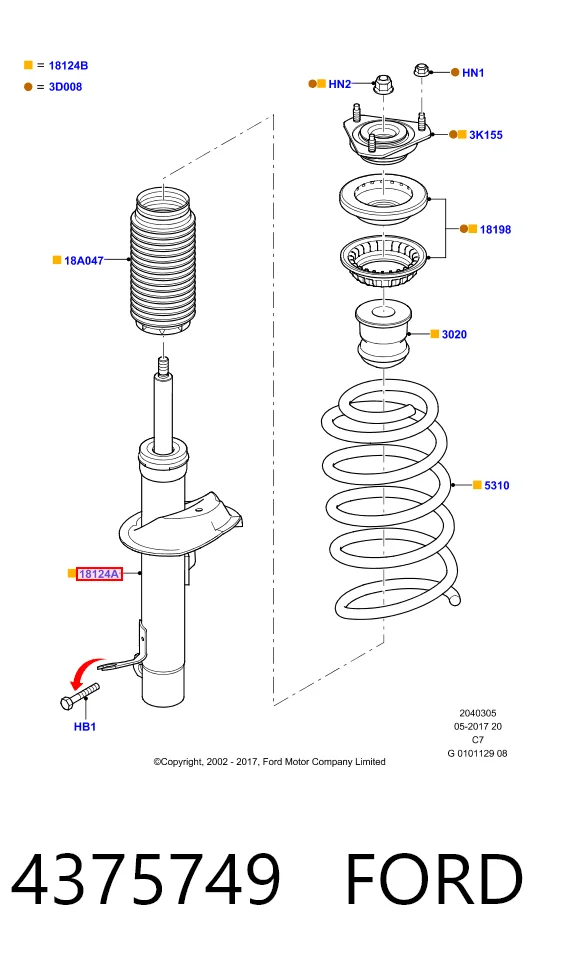 = 18124B
= 3D008

HN2
HN1
3K155
18198
18A047
3020
5310
18124A
HB1

2040305
05-2017 20
C7
G 0101129 08

©Copyright, 2002 - 2017, Ford Motor Company Limited

4375749 FORD