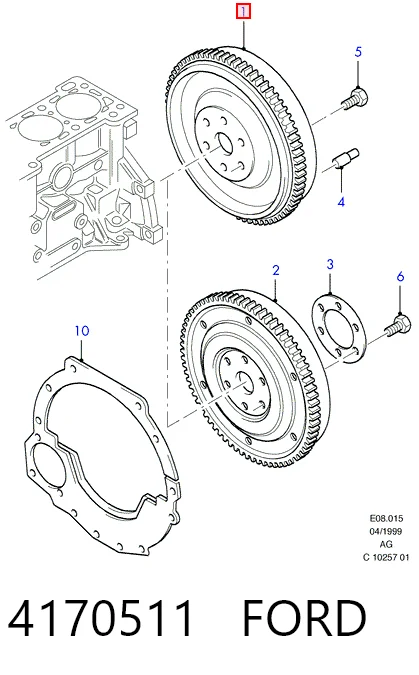 1

5

4

2

3

6

10

E08.015
04/1999
AG
C 10257 01

4170511 FORD