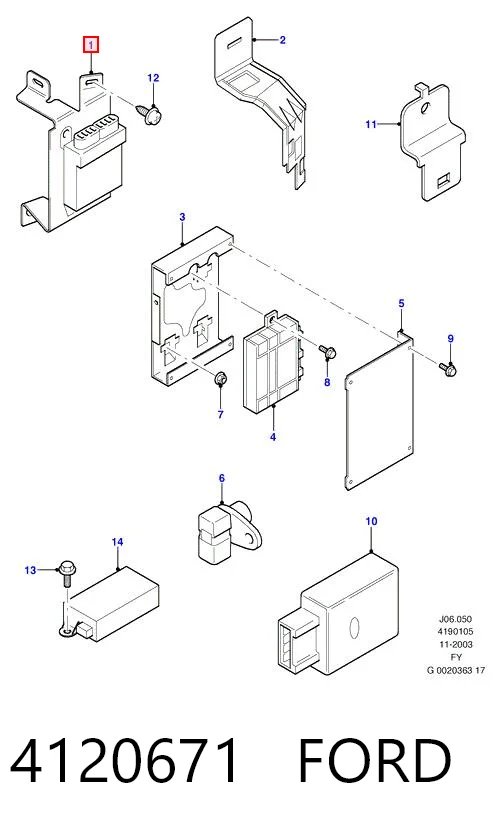 1
12
2
11
3
5
9
8
7
4
6
10
14
13
J06.050
4190105
11-2003
FY
G 0020363 17

4120671 FORD