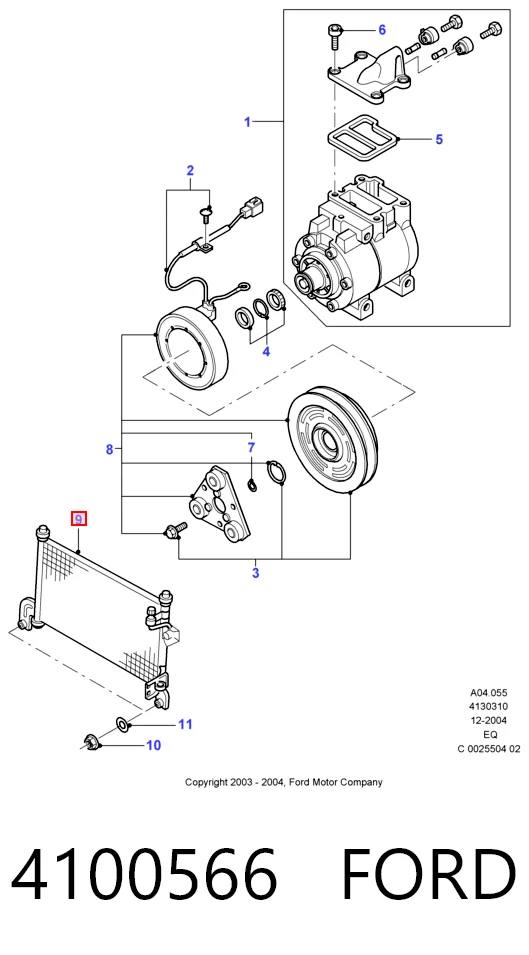 6
1
5
2
4
8
7
9
3
11
10
A04.055
4130310
12-2004
EQ
C 0025504 02
Copyright 2003 - 2004, Ford Motor Company
4100566 FORD