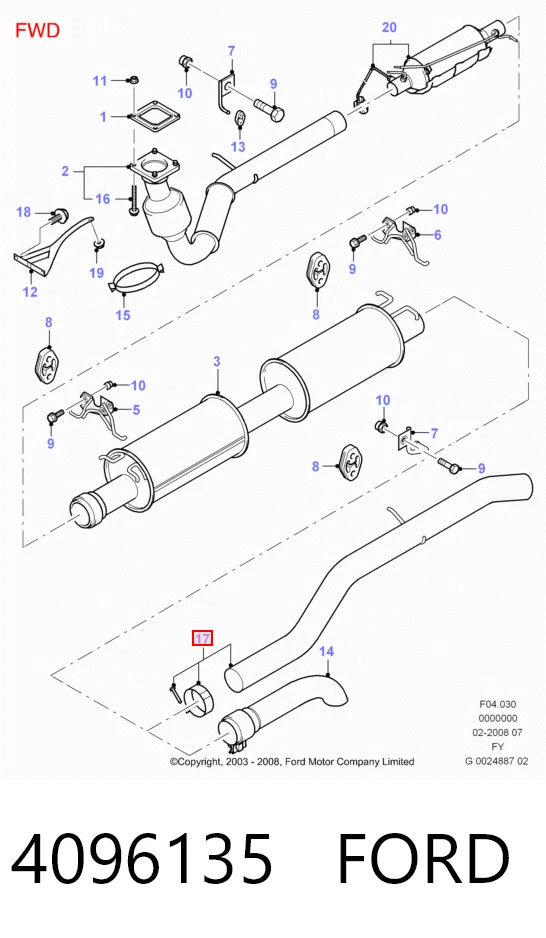 FWD

20
7
11
10
9
1
13
2
16
18
10
6
9
19
12
15
8
8
3
10
5
9
10
7
8
9
17
14

F04.030
0000000
02-2008 07
FY
G 0024887 02

©Copyright, 2003 - 2008, Ford Motor Company Limited

4096135 FORD