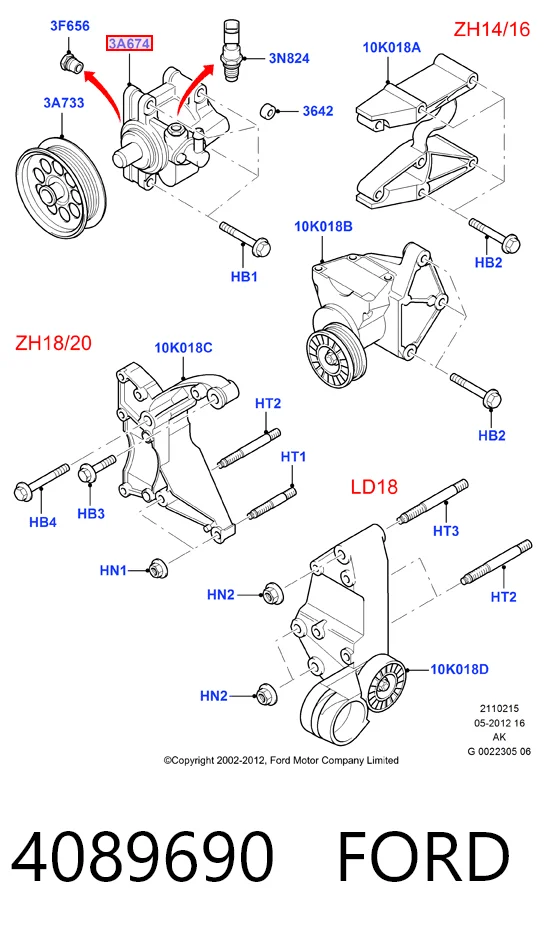 3F656
3A674
3N824
ZH14/16
10K018A
3A733
3642
HB1
10K018B
HB2
ZH18/20
10K018C
HT2
HT1
HB2
HB4
HB3
LD18
HT3
HN1
HN2
HT2
10K018D
HN2
2110215
05-2012 16
AK
G 0022305 06
©Copyright 2002-2012, Ford Motor Company Limited

4089690 FORD