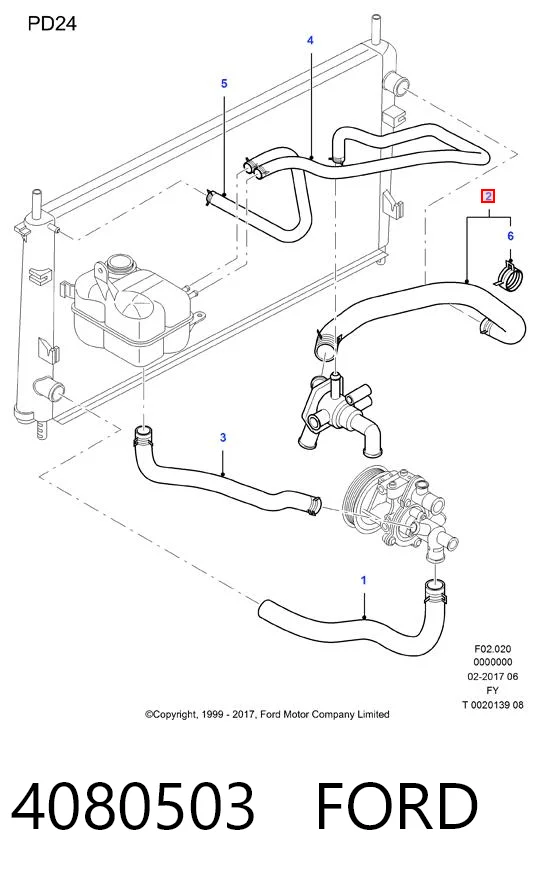 PD24

4

5

2

6

3

1

F02.020
0000000
02-2017 06
FY
T 0020139 08

©Copyright, 1999 - 2017, Ford Motor Company Limited

4080503 FORD