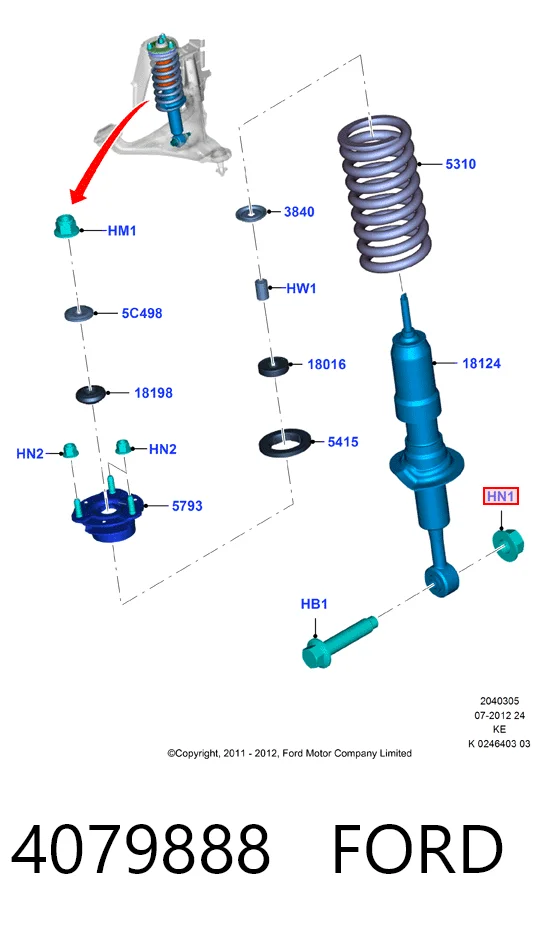 HM1

5C498

18198

HN2

HN2

5793

3840

HW1

18016

5415

5310

18124

HN1

HB1

2040305
07-2012 24
KE
K 0246403 03

©Copyright, 2011 - 2012, Ford Motor Company Limited

4079888 FORD