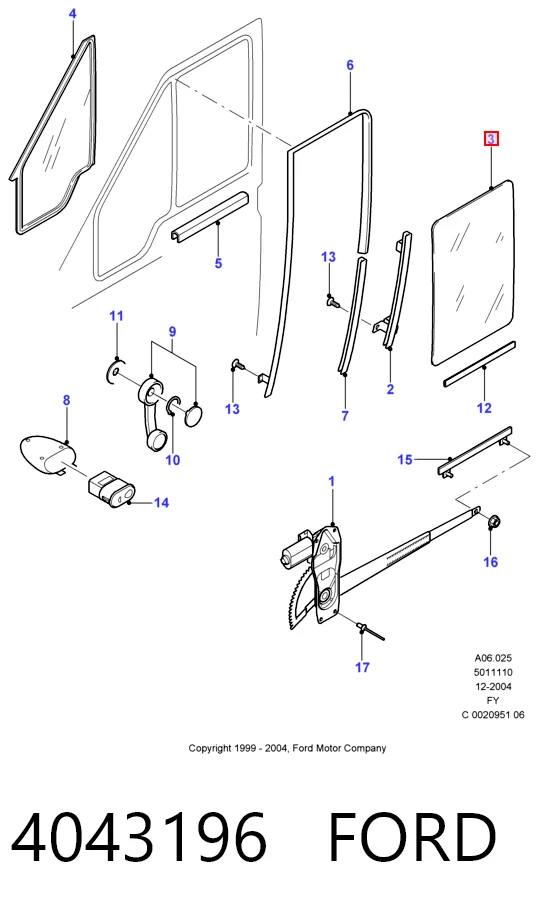 4
6
3
5
13
11
9
2
13
7
12
8
10
15
14
1
16
17

A06.025
5011110
12-2004
FY
C 0020951 06

Copyright 1999 - 2004, Ford Motor Company

4043196 FORD