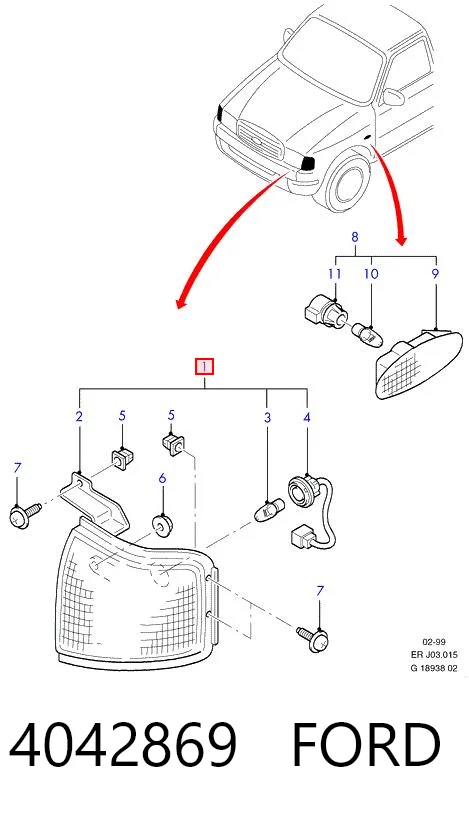 8
11
10
9
1
2
5
5
3
4
7
6
7
02-99
ER J03.015
G 18938 02
4042869 FORD