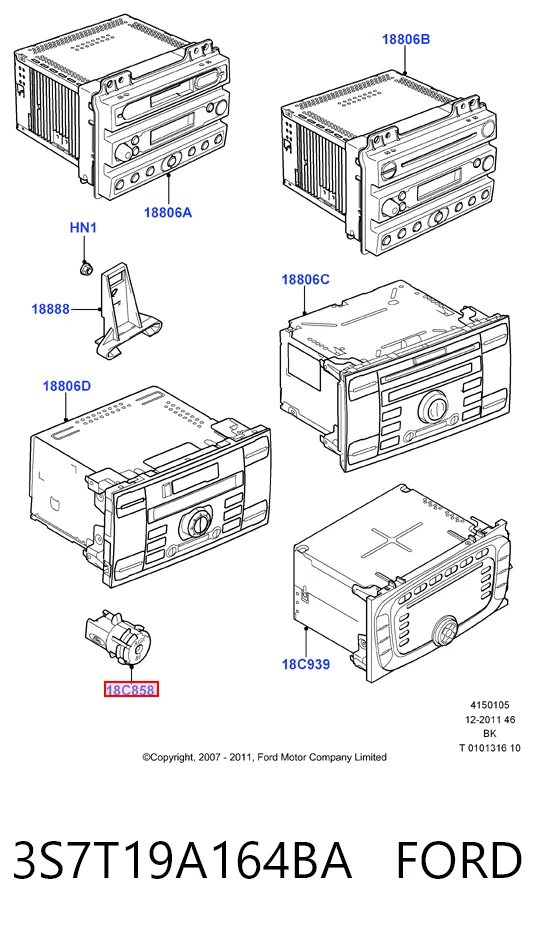 18806B

18806A

HN1

18888

18806C

18806D

18C939

18C858

4150105
12-2011 46
BK
T 0101316 10

©Copyright, 2007 - 2011, Ford Motor Company Limited

3S7T19A164BA FORD