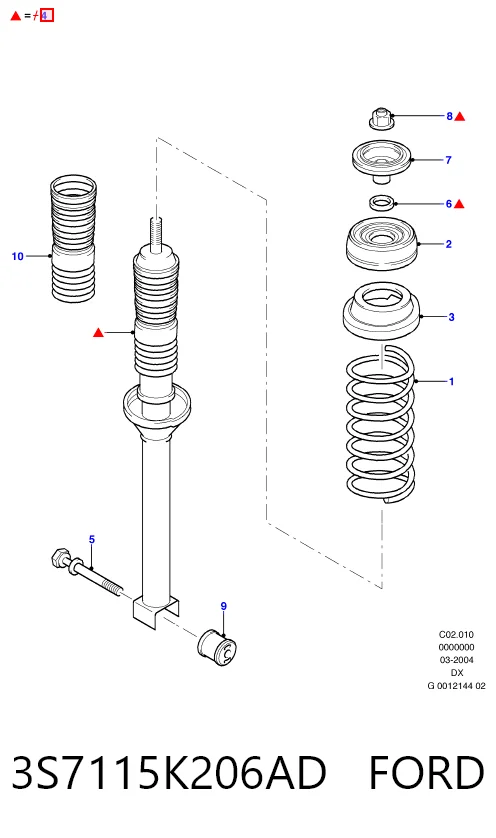 ▲ = ≠ 4

8 ▲

7

6 ▲

2

10

3

▲

1

5

9

C02.010
0000000
03-2004
DX
G 0012144 02

3S7115K206AD FORD