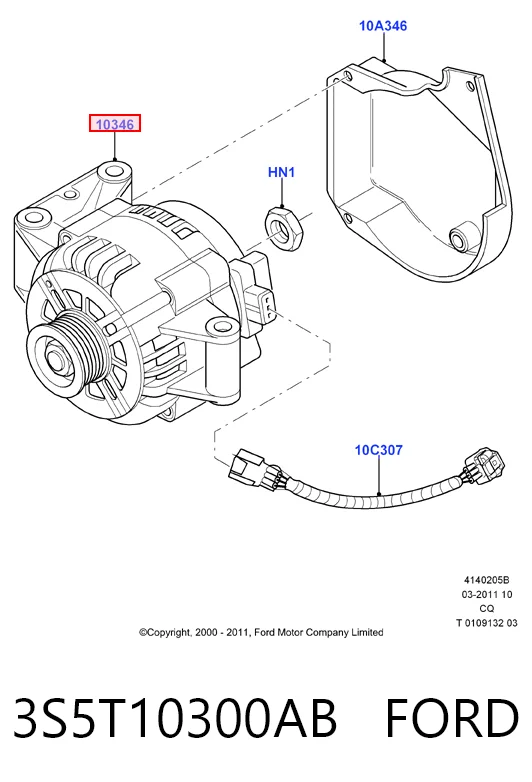 10A346

10346

HN1

10C307

4140205B
03-2011 10
CQ
T 0109132 03

©Copyright, 2000 - 2011, Ford Motor Company Limited

3S5T10300AB FORD