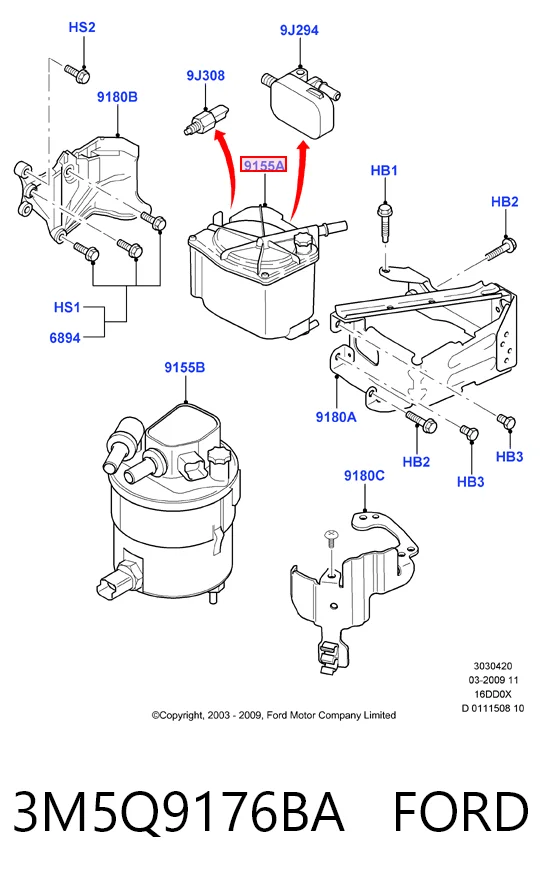 HS2

9J294

9J308

9180B

9155A

HB1

HB2

HS1

6894

9155B

9180A

HB2

HB3

HB3

9180C

3030420
03-2009 11
16DD0X
D 0111508 10

©Copyright, 2003 - 2009, Ford Motor Company Limited

3M5Q9176BA FORD