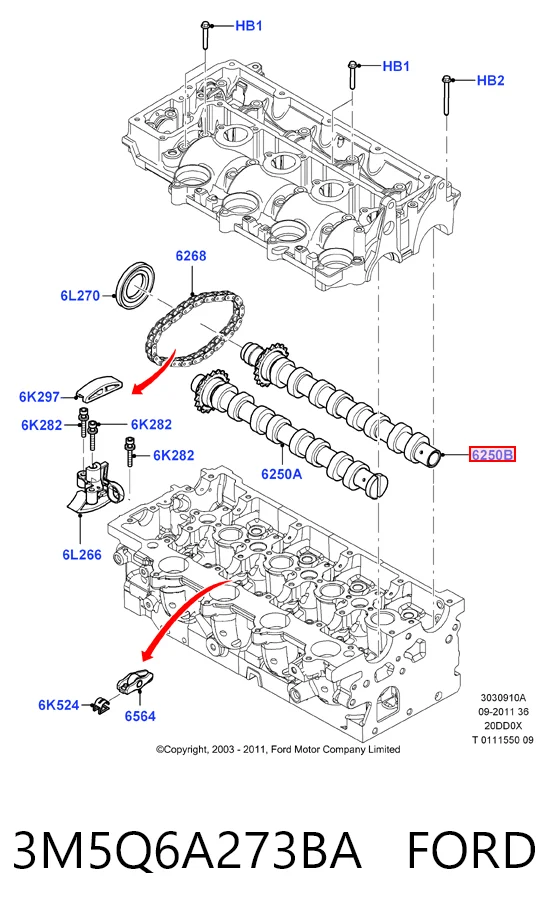 HB1
HB1
HB2
6268
6L270
6K297
6K282
6K282
6K282
6250B
6250A
6L266
6K524
6564
3030910A
09-2011 36
20DD0X
T 0111550 09
©Copyright, 2003 - 2011, Ford Motor Company Limited

3M5Q6A273BA FORD