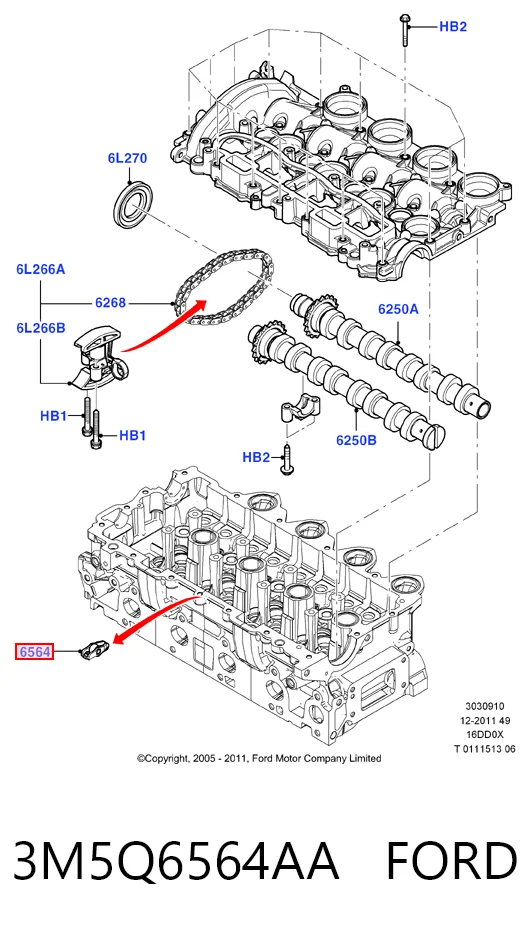 HB2

6L270

6L266A

6268

6L266B

6250A

HB1

HB1

HB2

6250B

6564

3030910
12-2011 49
16DD0X
T 0111513 06

©Copyright, 2005 - 2011, Ford Motor Company Limited

3M5Q6564AA FORD