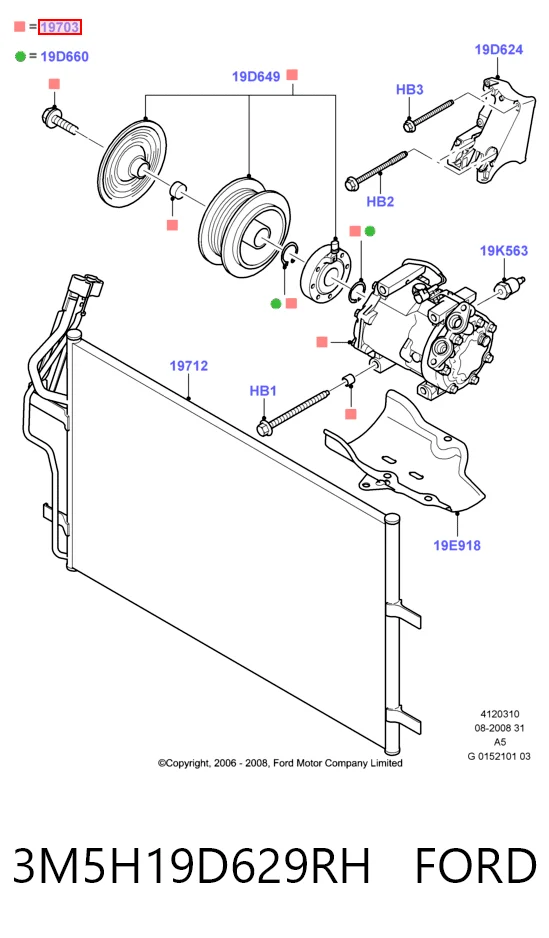 = 19703

= 19D660

19D649

19D624

HB3

HB2

19K563

19712

HB1

19E918

4120310
08-2008 31
A5
G 0152101 03

©Copyright, 2006 - 2008, Ford Motor Company Limited

3M5H19D629RH FORD