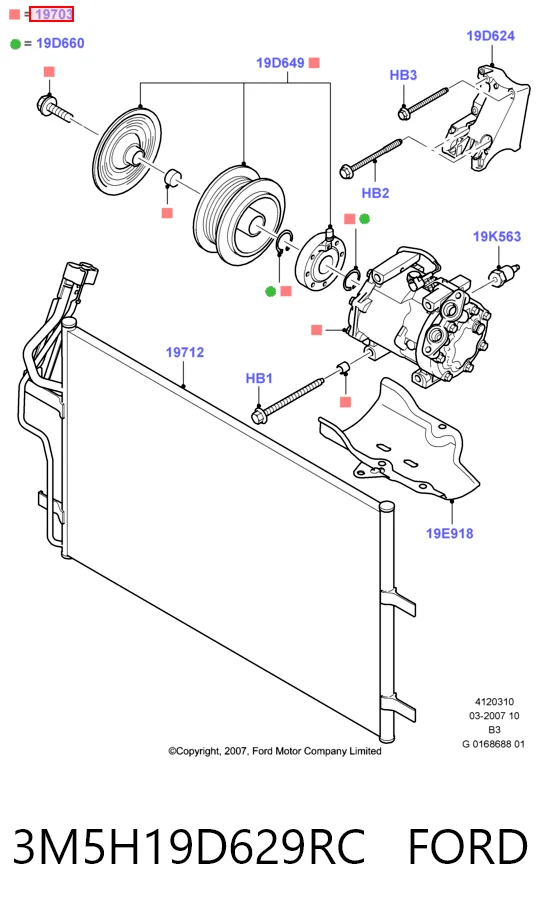 = 19703

= 19D660

19D649

19D624

HB3

HB2

19K563

19712

HB1

19E918

4120310
03-2007 10
B3
G 0168688 01

©Copyright, 2007, Ford Motor Company Limited

3M5H19D629RC FORD