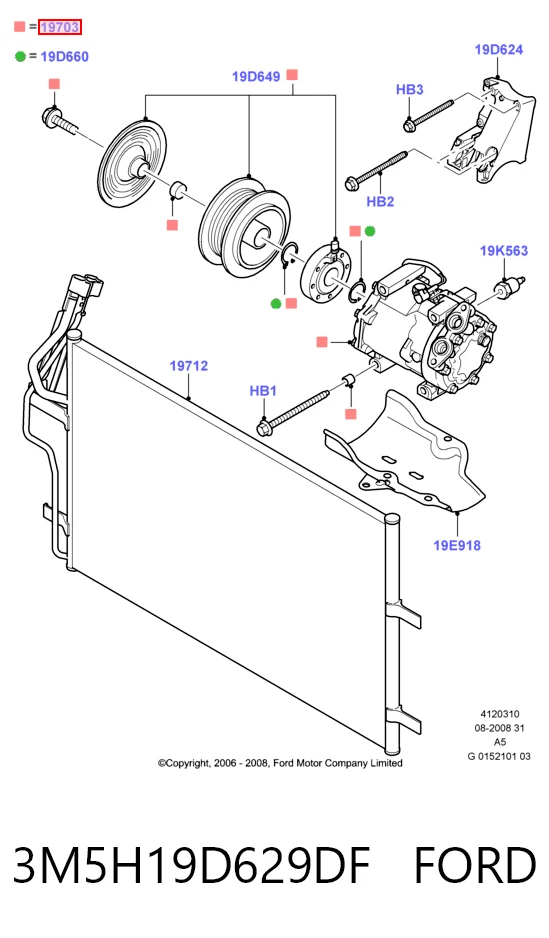 = 19703

= 19D660

19D649

19D624

HB3

HB2

19K563

19712

HB1

19E918

4120310
08-2008 31
A5
G 0152101 03

©Copyright, 2006 - 2008, Ford Motor Company Limited

3M5H19D629DF FORD