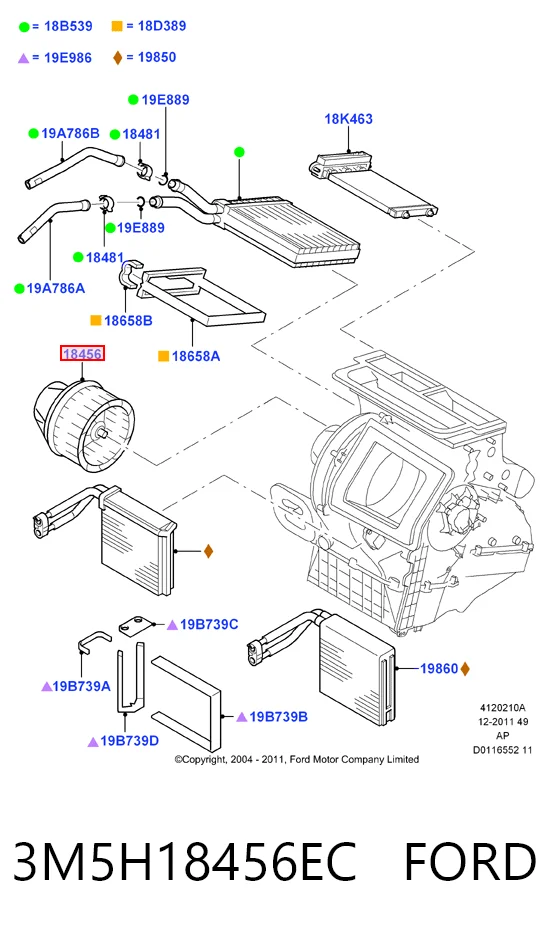 = 18B539 = 18D389

= 19E986 = 19850

19E889

19A786B

18481

18K463

19E889

18481

19A786A

18658B

18658A

18456

19B739C

19B739A

19860

19B739B

19B739D

4120210A
12-2011 49
AP
D0116552 11

©Copyright, 2004 - 2011, Ford Motor Company Limited

3M5H18456EC FORD