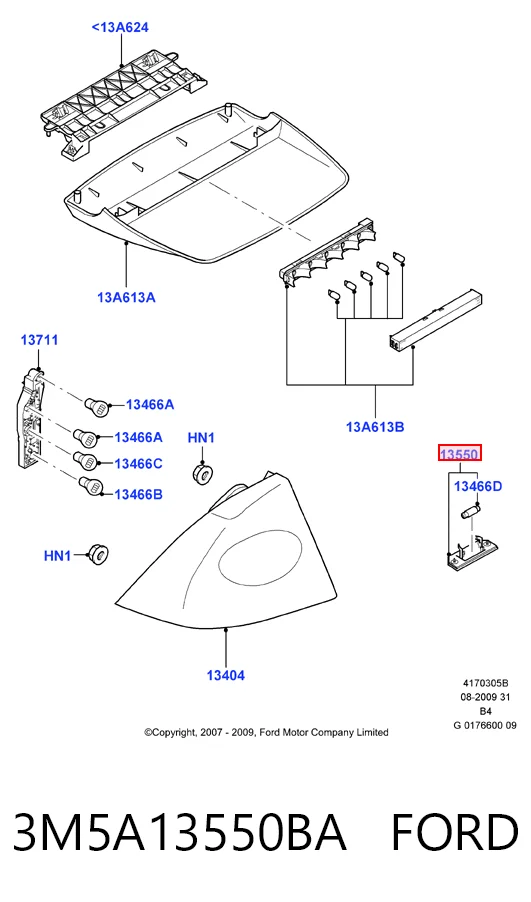 <13A624

13A613A

13711

13466A

13466A

13466C

13466B

HN1

HN1

13A613B

13550

13466D

13404

4170305B
08-2009 31
B4
G 0176600 09

©Copyright, 2007 - 2009, Ford Motor Company Limited

3M5A13550BA FORD