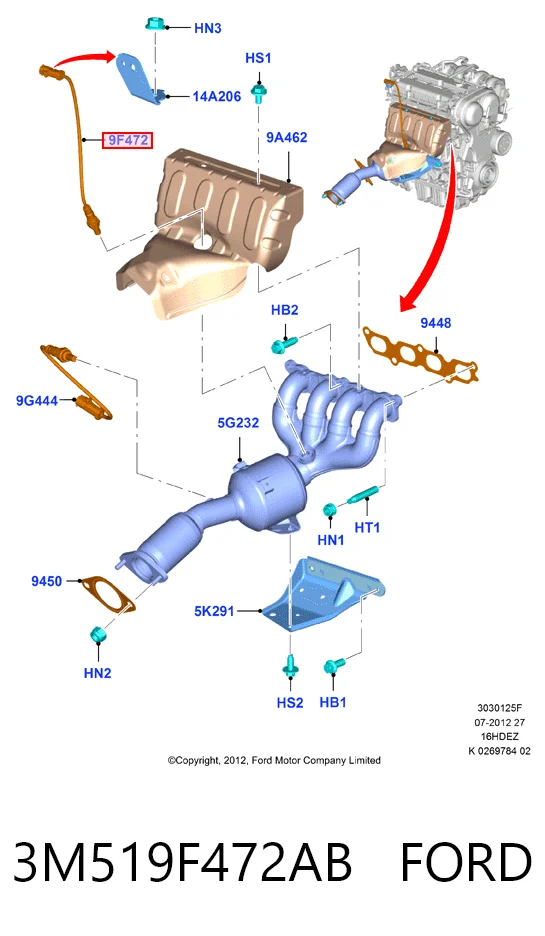 HN3
HS1
14A206
9F472
9A462
HB2
9448
9G444
5G232
HN1
HT1
9450
5K291
HN2
HS2
HB1
3030125F
07-2012 27
16HDEZ
K 0269784 02
©Copyright, 2012, Ford Motor Company Limited

3M519F472AB FORD