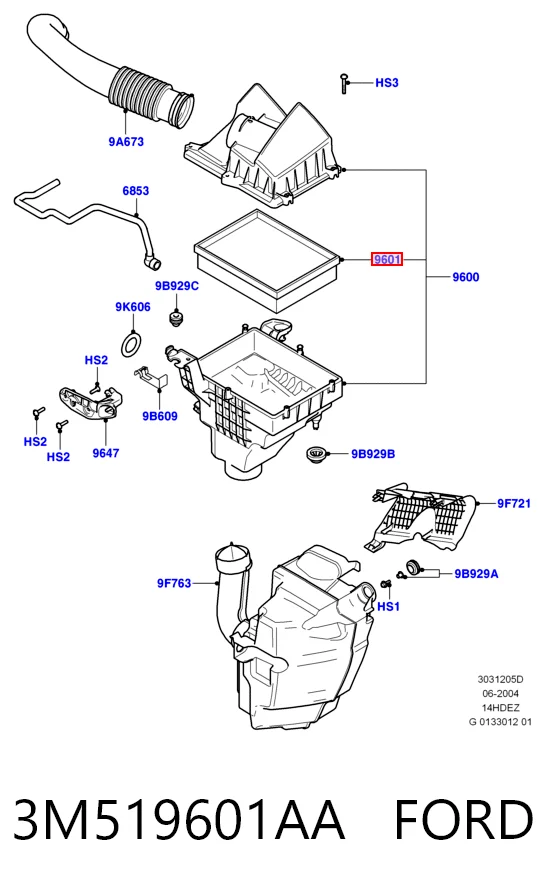 HS3

9A673

6853

9601

9600

9B929C

9K606

HS2

9B609

HS2

HS2

9647

9B929B

9F721

9F763

9B929A

HS1

3031205D
06-2004
14HDEZ
G 0133012 01

3M519601AA FORD