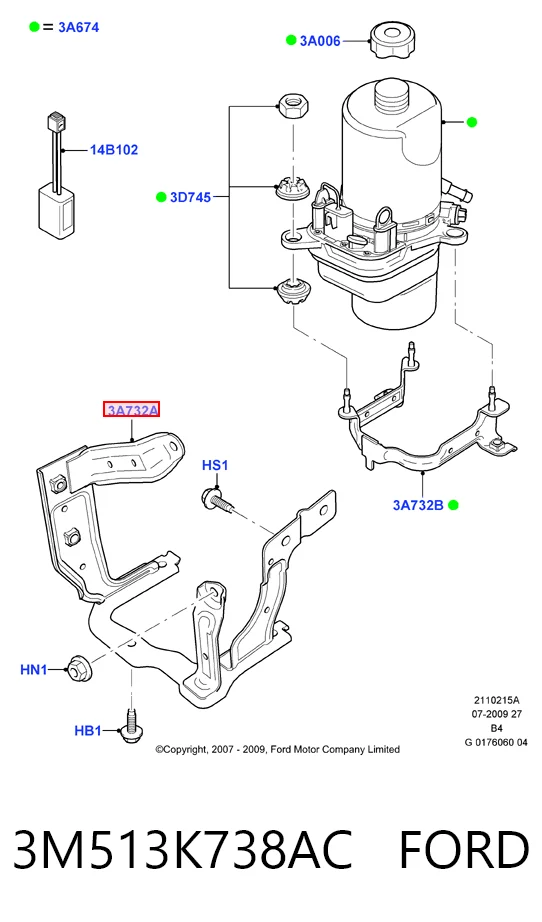 = 3A674

3A006

14B102

3D745

3A732A

HS1

3A732B

HN1

HB1

2110215A
07-2009 27
B4
G 0176060 04

©Copyright, 2007 - 2009, Ford Motor Company Limited

3M513K738AC FORD