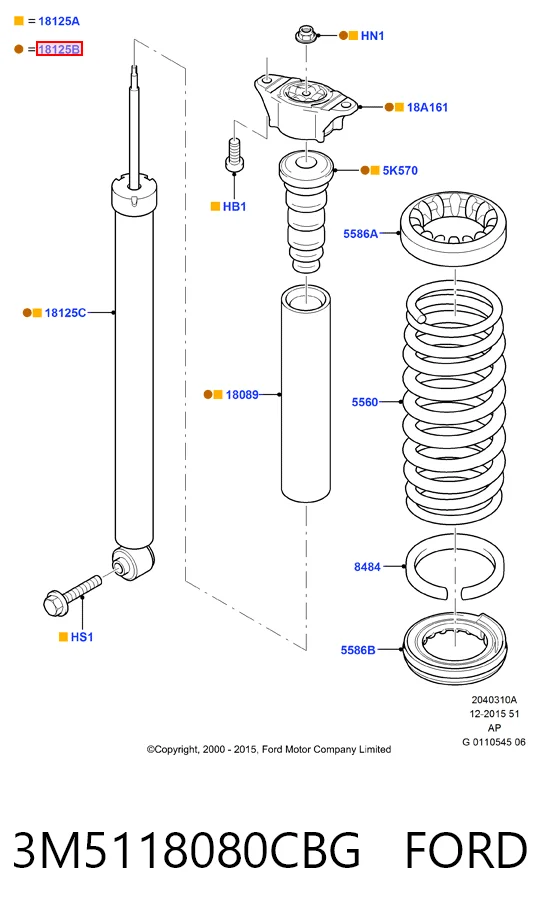 = 18125A
= 18125B
HN1
18A161
5K570
HB1
5586A
18125C
18089
5560
8484
HS1
5586B
2040310A
12-2015 51
AP
G 0110545 06
©Copyright, 2000 - 2015, Ford Motor Company Limited

3M5118080CBG FORD