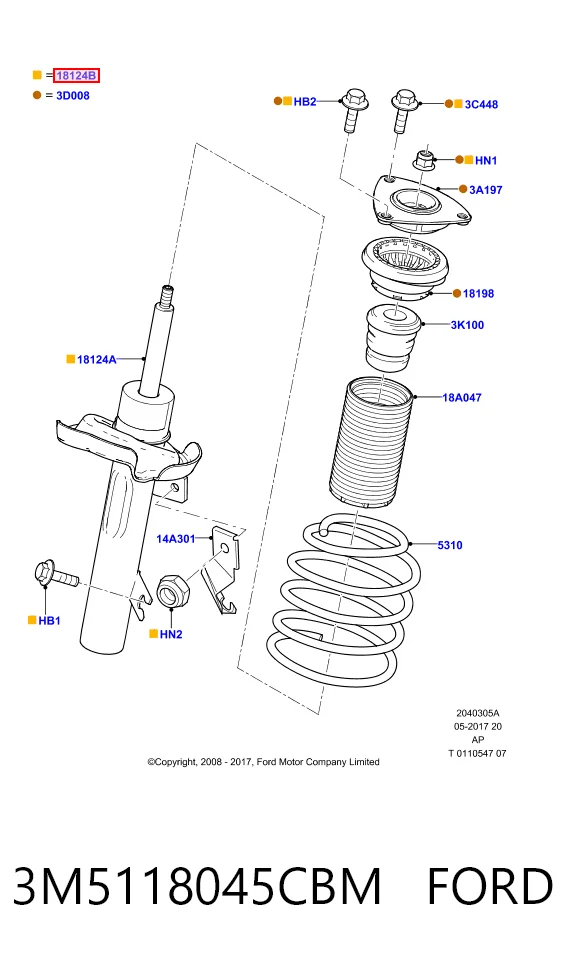 = 18124B
= 3D008

HB2
3C448
HN1
3A197
18198
3K100
18124A
18A047
14A301
5310
HB1
HN2

2040305A
05-2017 20
AP
T 0110547 07

©Copyright, 2008 - 2017, Ford Motor Company Limited

3M5118045CBM FORD