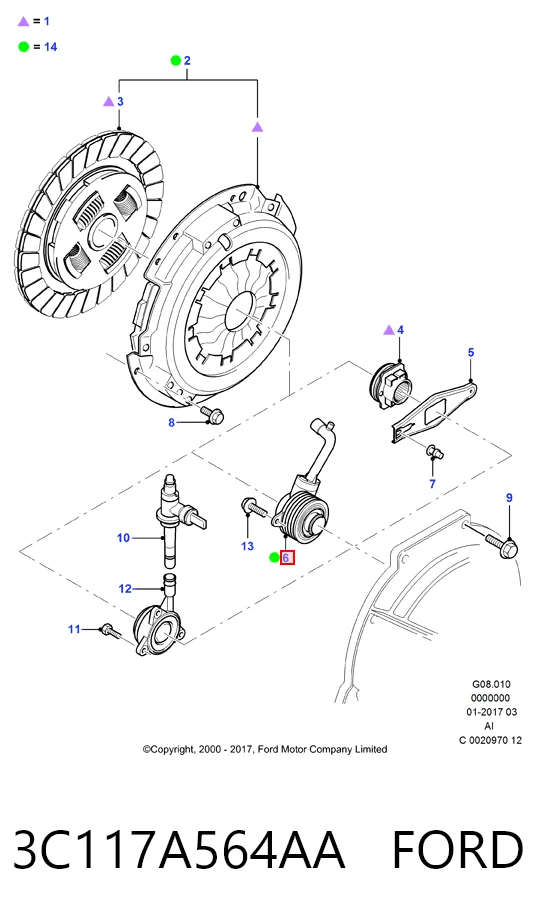 = 1

= 14

2

3

4

5

8

7

9

10

13

6

12

11

G08.010
0000000
01-2017 03
AI
C 0020970 12

©Copyright, 2000 - 2017, Ford Motor Company Limited

3C117A564AA FORD