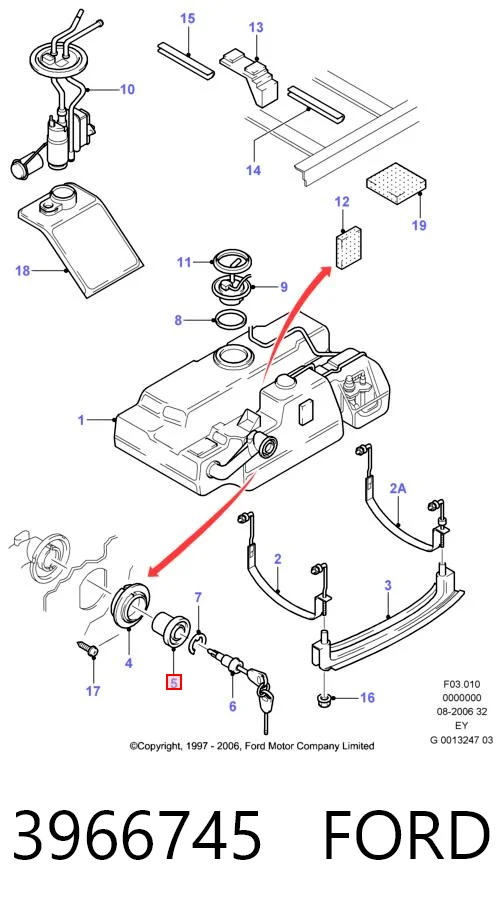 15
13
10
14
19
12
18
11
9
8
1
2A
2
3
7
4
17
5
6
16

F03.010
0000000
08-2006 32
EY
G 0013247 03

©Copyright, 1997 - 2006, Ford Motor Company Limited

3966745 FORD