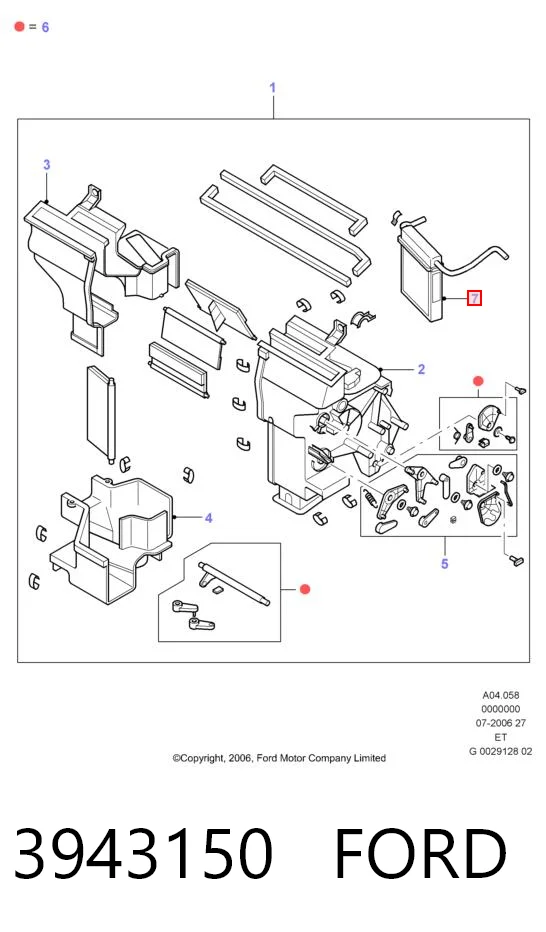 = 6

1

3

7

2

4

5

A04.058
0000000
07-2006 27
ET
G 0029128 02

©Copyright, 2006, Ford Motor Company Limited

3943150 FORD