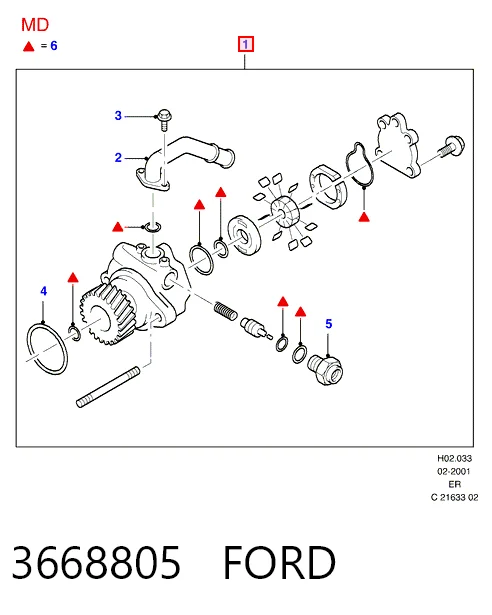 MD
▲ = 6

1

3
2
4
5

H02.033
02-2001
ER
C 21633 02

3668805 FORD