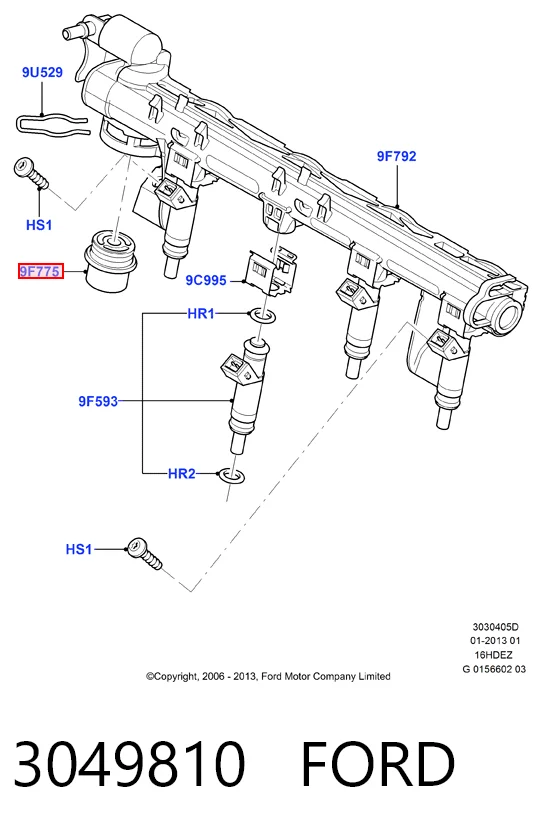 9U529

9F792

HS1

9F775

9C995

HR1

9F593

HR2

HS1

3030405D
01-2013 01
16HDEZ
G 0156602 03

©Copyright, 2006 - 2013, Ford Motor Company Limited

3049810 FORD