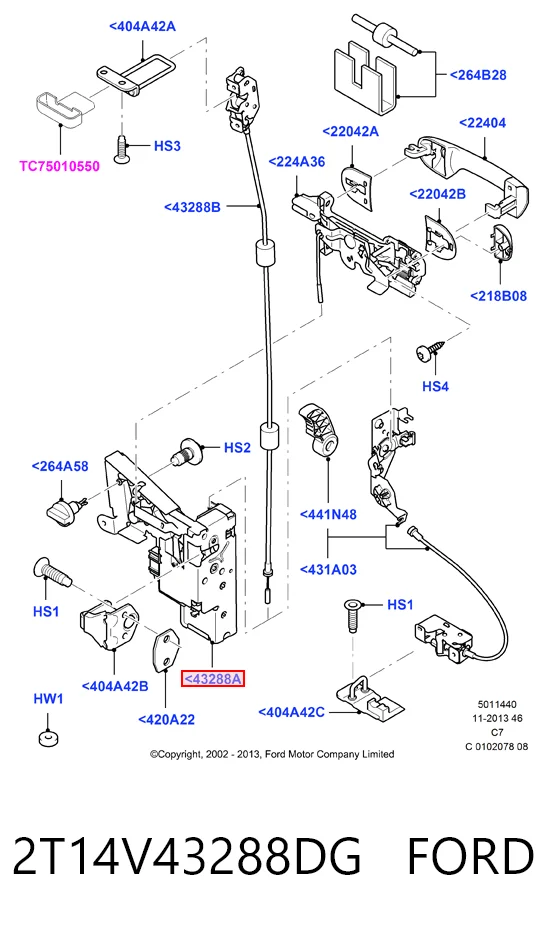 <404A42A
<264B28
TC75010550
HS3
<22042A
<22404
<224A36
<43288B
<22042B
<218B08
HS4
HS2
<264A58
<441N48
<431A03
HS1
HS1
<404A42B
<43288A
HW1
<420A22
<404A42C
5011440
11-2013 46
C7
C 0102078 08
©Copyright, 2002 - 2013, Ford Motor Company Limited

2T14V43288DG FORD