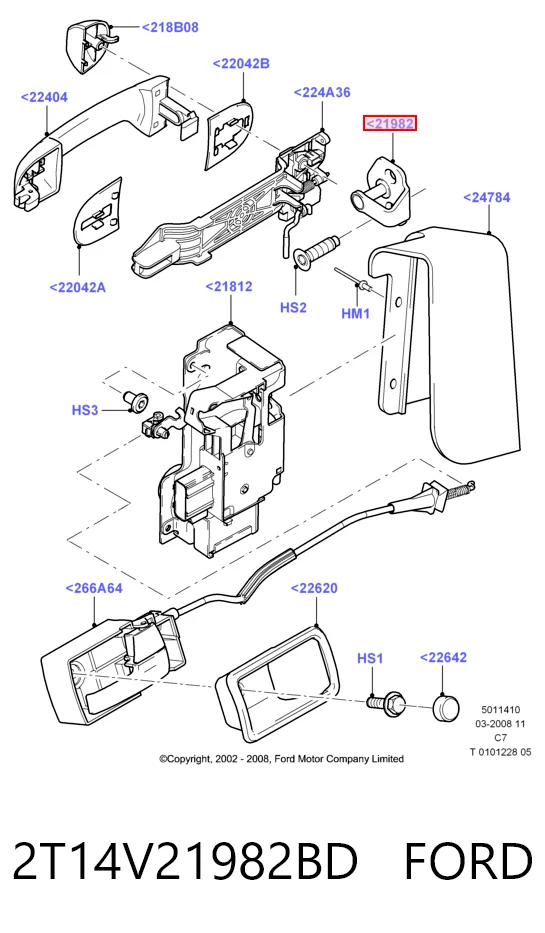 <218B08

<22042B

<22404

<224A36

<21982

<24784

<22042A

<21812

HS2

HM1

HS3

<266A64

<22620

HS1

<22642

5011410
03-2008 11
C7
T 0101228 05

©Copyright, 2002 - 2008, Ford Motor Company Limited

2T14V21982BD FORD