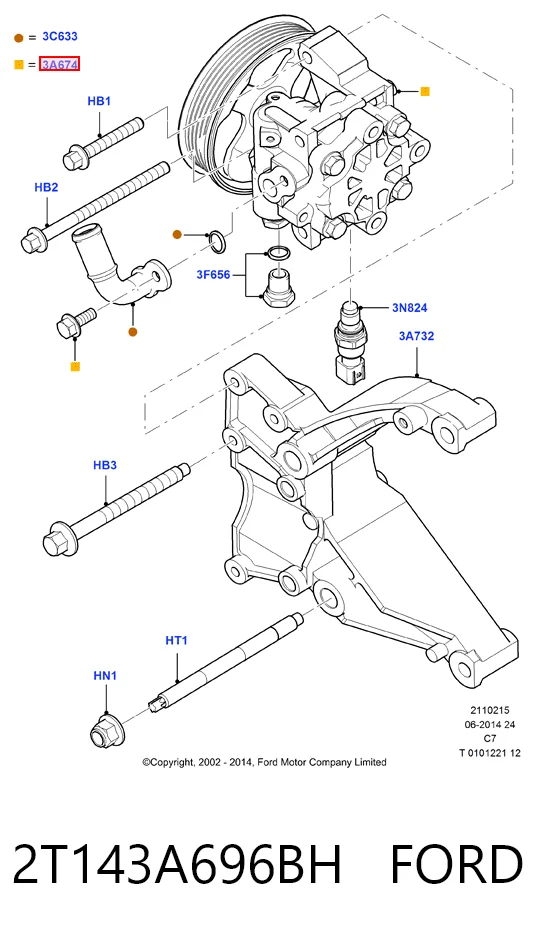 = 3C633

= 3A674

HB1

HB2

3F656

3N824

3A732

HB3

HT1

HN1

2110215
06-2014 24
C7
T 0101221 12

©Copyright, 2002 - 2014, Ford Motor Company Limited

2T143A696BH FORD