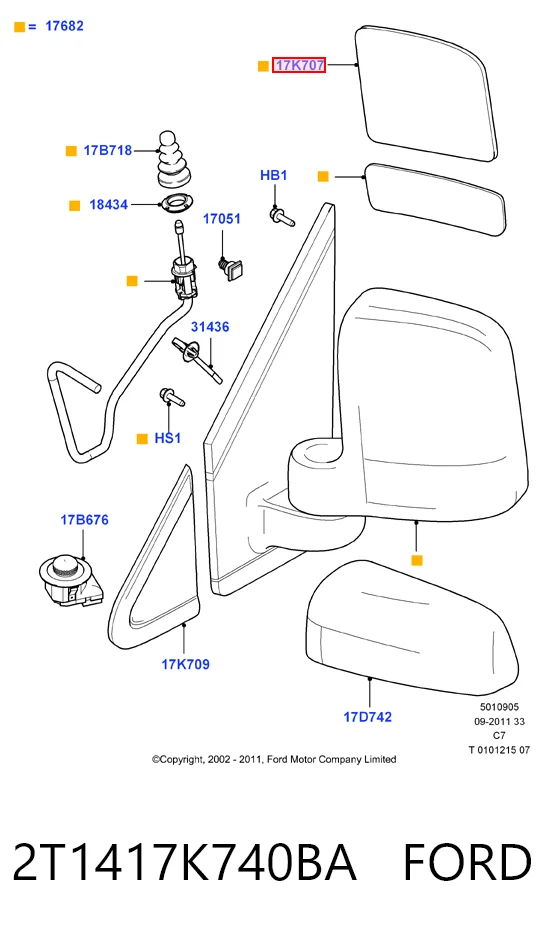 = 17682

17K707

17B718

HB1

18434

17051

31436

HS1

17B676

17K709

17D742

5010905
09-2011 33
C7
T 0101215 07

©Copyright, 2002 - 2011, Ford Motor Company Limited

2T1417K740BA FORD