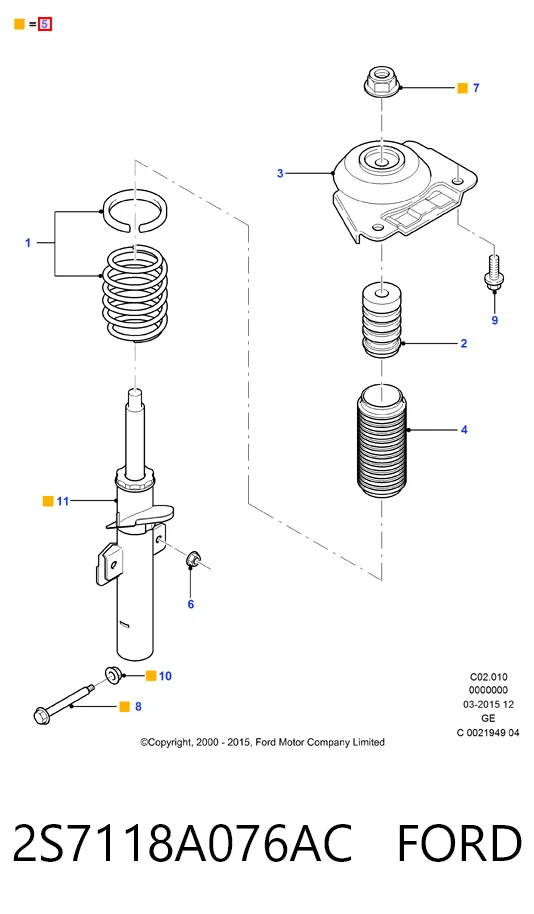 = 5

7

3

1

9

2

4

11

6

10

8

C02.010
0000000
03-2015 12
GE
C 0021949 04

©Copyright, 2000 - 2015, Ford Motor Company Limited

2S7118A076AC FORD