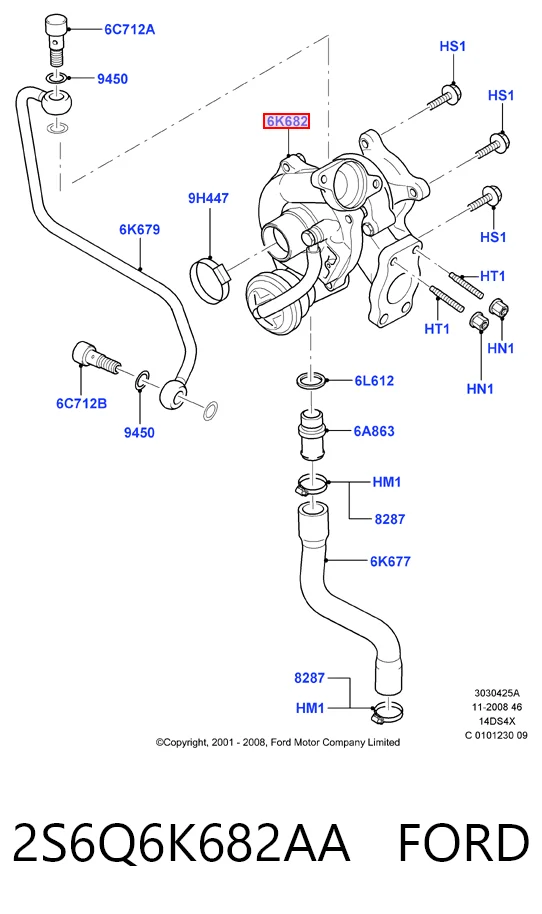 6C712A

9450

HS1

HS1

6K682

9H447

6K679

HS1

HT1

HT1

HN1

HN1

6C712B

9450

6L612

6A863

HM1

8287

6K677

8287

HM1

3030425A
11-2008 46
14DS4X
C 0101230 09

©Copyright, 2001 - 2008, Ford Motor Company Limited

2S6Q6K682AA FORD