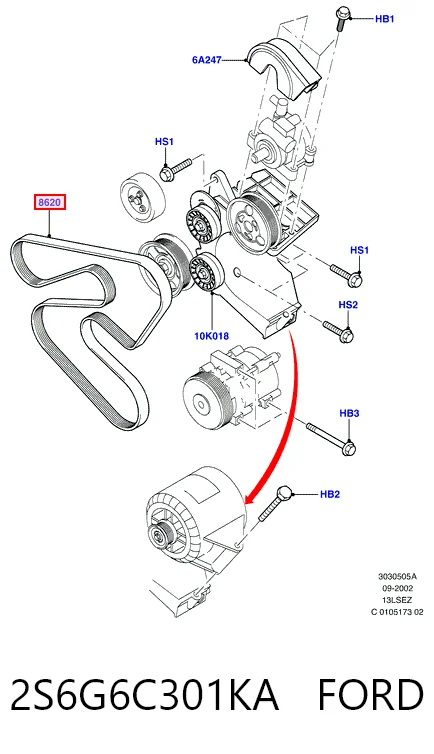 HB1

6A247

HS1

8620

HS1

HS2

10K018

HB3

HB2

3030505A
09-2002
13LSEZ
C 0105173 02

2S6G6C301KA FORD