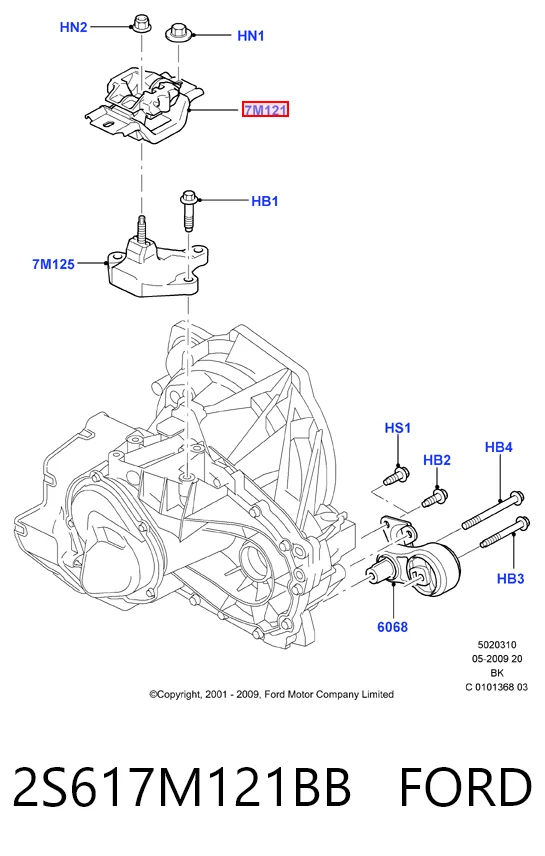 HN2
HN1
7M121
HB1
7M125
HS1
HB2
HB4
HB3
6068

5020310
05-2009 20
BK
C 0101368 03

©Copyright, 2001 - 2009, Ford Motor Company Limited

2S617M121BB FORD