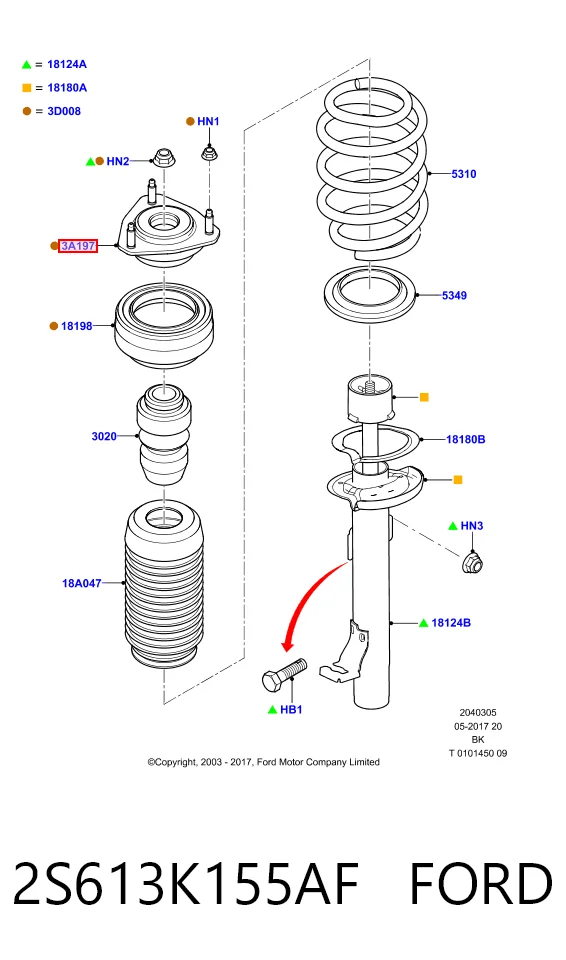 = 18124A
= 18180A
= 3D008

HN1
HN2
3A197
18198
3020
18A047
5310
5349
18180B
HN3
18124B
HB1

2040305
05-2017 20
BK
T 0101450 09

©Copyright, 2003 - 2017, Ford Motor Company Limited

2S613K155AF FORD